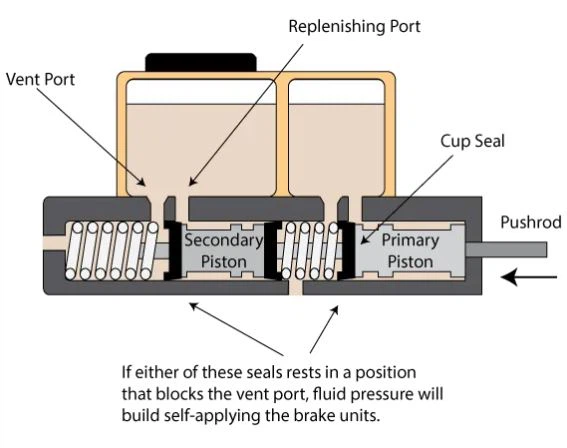 Replenishing Port

Vent Port

Cup Seal

Pushrod

Secondary Piston

Primary Piston

If either of these seals rests in a position that blocks the vent port, fluid pressure will build self-applying the brake units.